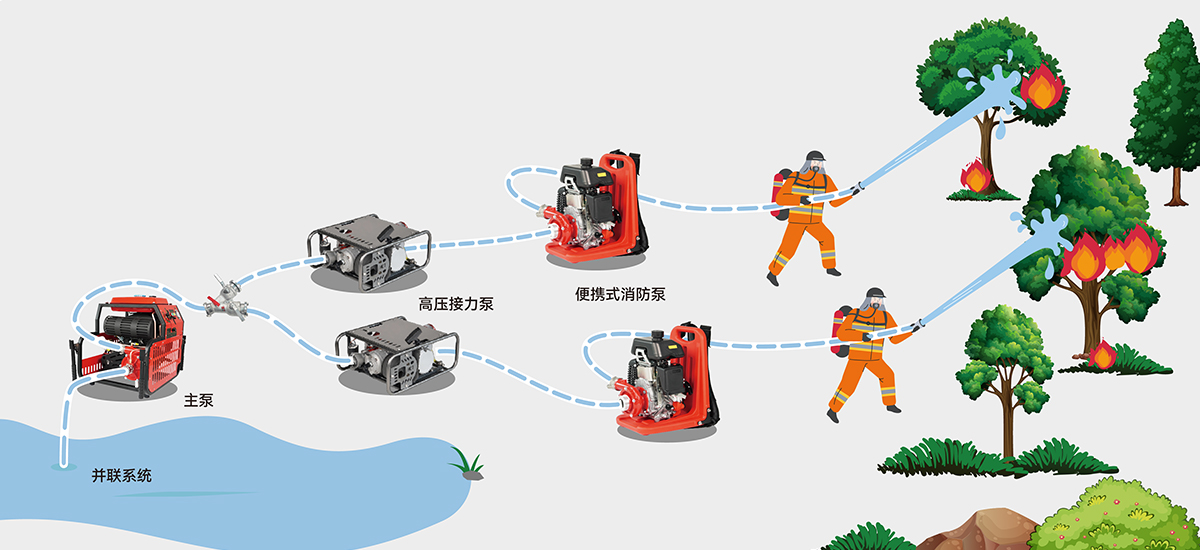 高压接力泵

便携式消防泵

主泵

并联系统